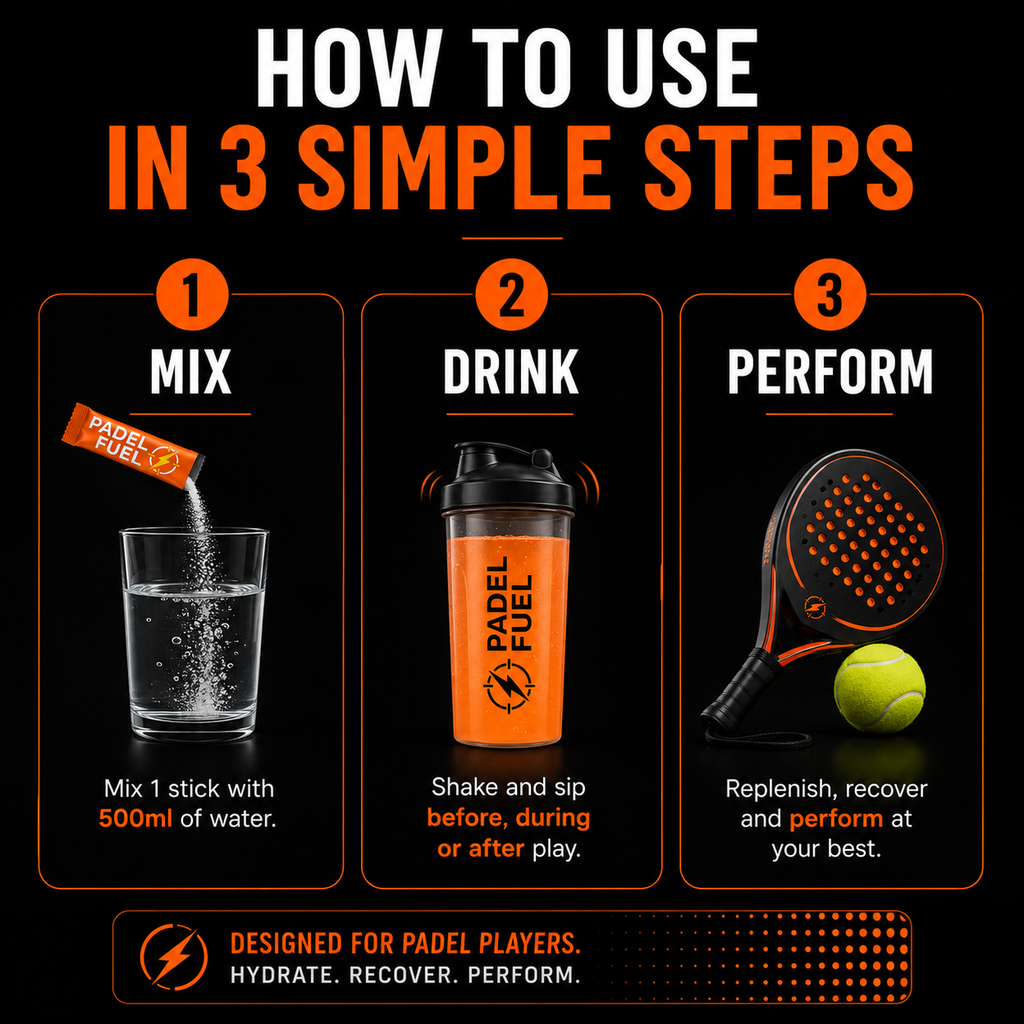 HOW TO USE
IN 3 SIMPLE STEPS

1
MIX
PADEL FUEL
Mix 1 stick with 500ml of water.

2
DRINK
PADEL FUEL
Shake and sip before, during or after play.

3
PERFORM
Replenish, recover and perform at your best.

DESIGNED FOR PADEL PLAYERS.
HYDRATE. RECOVER. PERFORM.